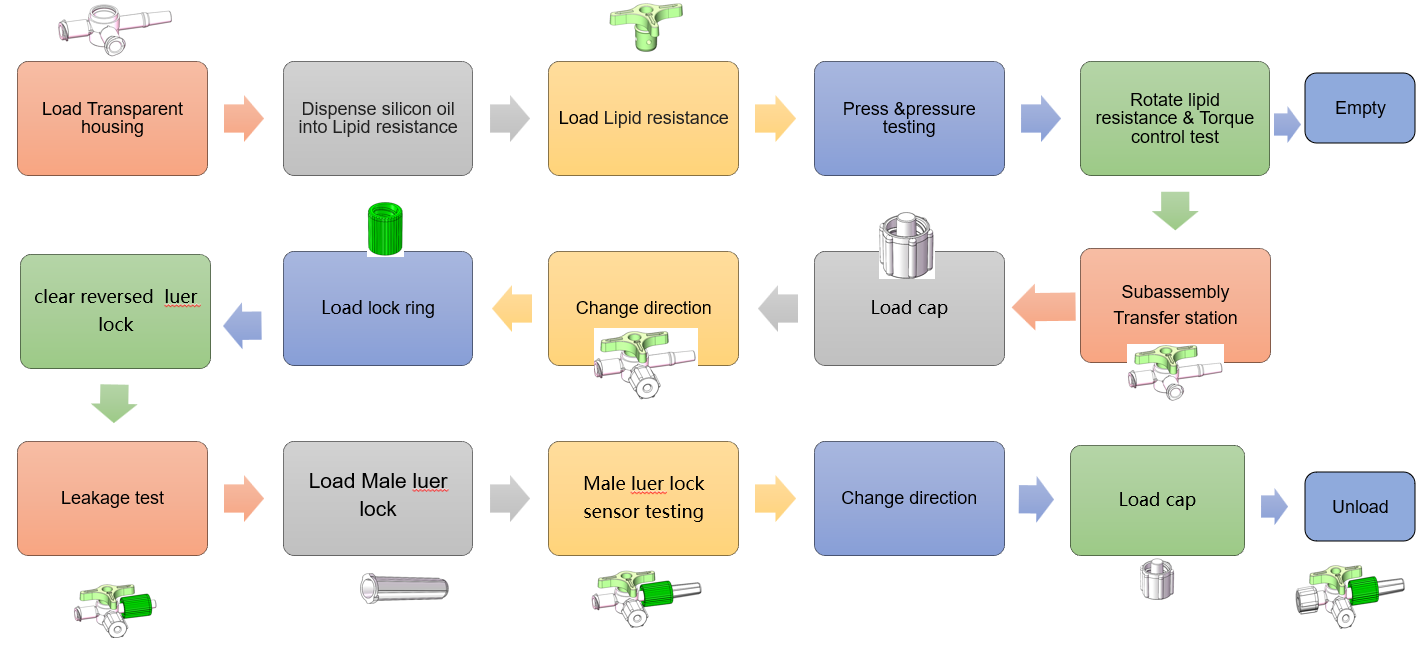 Load Transparent housing

Dispense silicon oil into Lipid resistance

Load Lipid resistance

Press &pressure testing

Rotate lipid resistance & Torque control test

Empty

Subassembly Transfer station

Load cap

Change direction

Load lock ring

clear reversed luer lock

Leakage test

Load Male luer lock

Male luer lock sensor testing

Change direction

Load cap

Unload